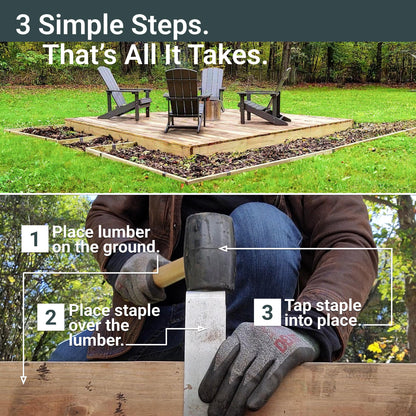 3 Simple Steps.
That's All It Takes.

1 Place lumber on the ground.

2 Place staple over the lumber.

3 Tap staple into place.