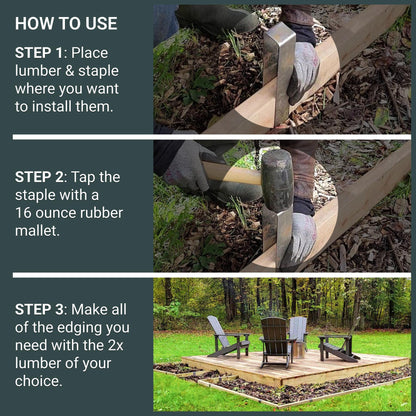 HOW TO USE

STEP 1: Place lumber & staple where you want to install them.

STEP 2: Tap the staple with a 16 ounce rubber mallet.

STEP 3: Make all of the edging you need with the 2x lumber of your choice.