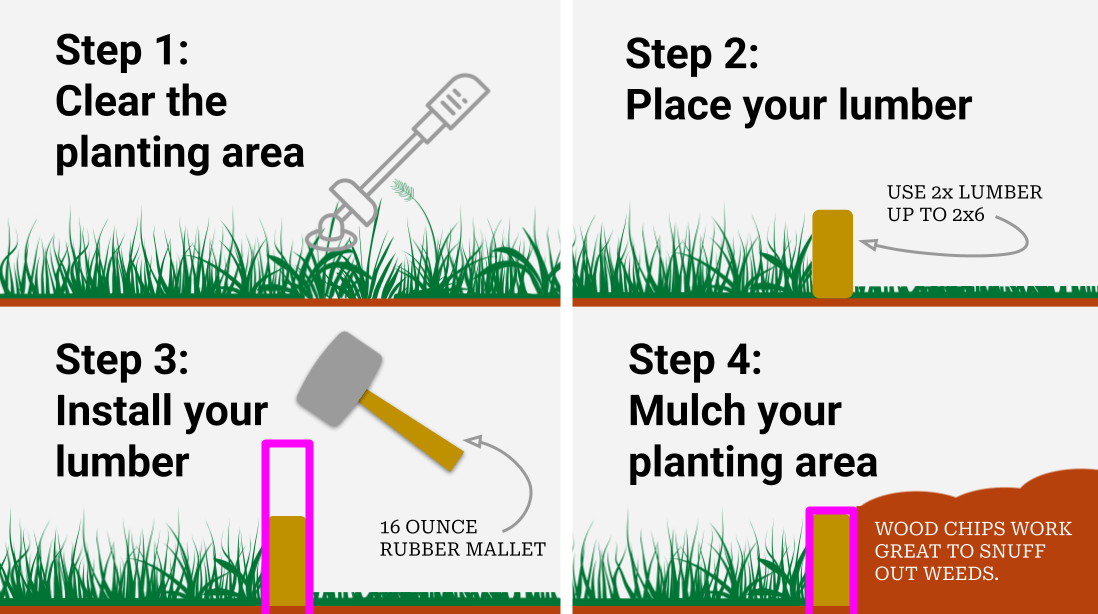 Step 1:
Clear the planting area

Step 2:
Place your lumber

USE 2x LUMBER UP TO 2x6

Step 3:
Install your lumber

16 OUNCE RUBBER MALLET

Step 4:
Mulch your planting area

WOOD CHIPS WORK GREAT TO SNUFF OUT WEEDS.