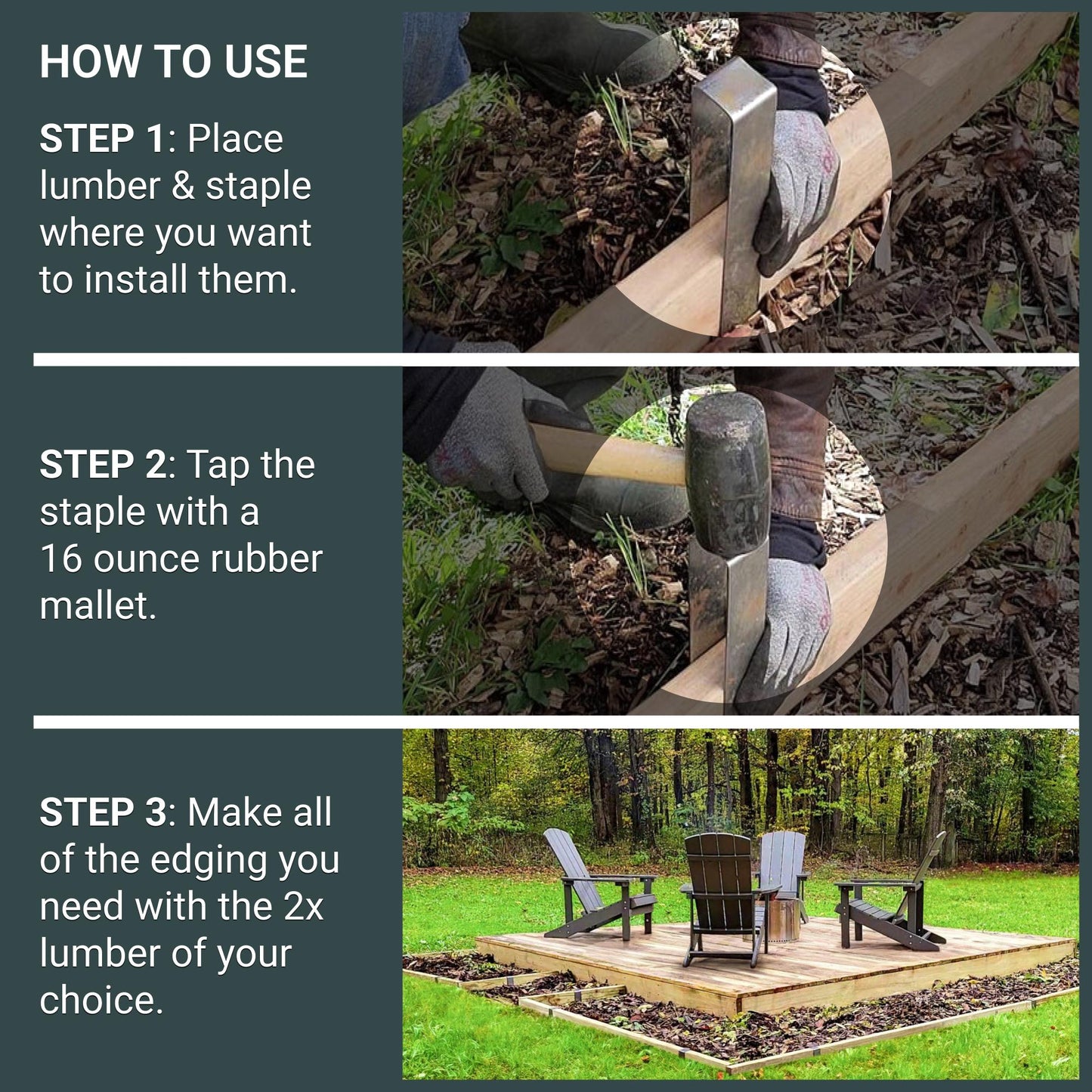 HOW TO USE

STEP 1: Place lumber & staple where you want to install them.

STEP 2: Tap the staple with a 16 ounce rubber mallet.

STEP 3: Make all of the edging you need with the 2x lumber of your choice.